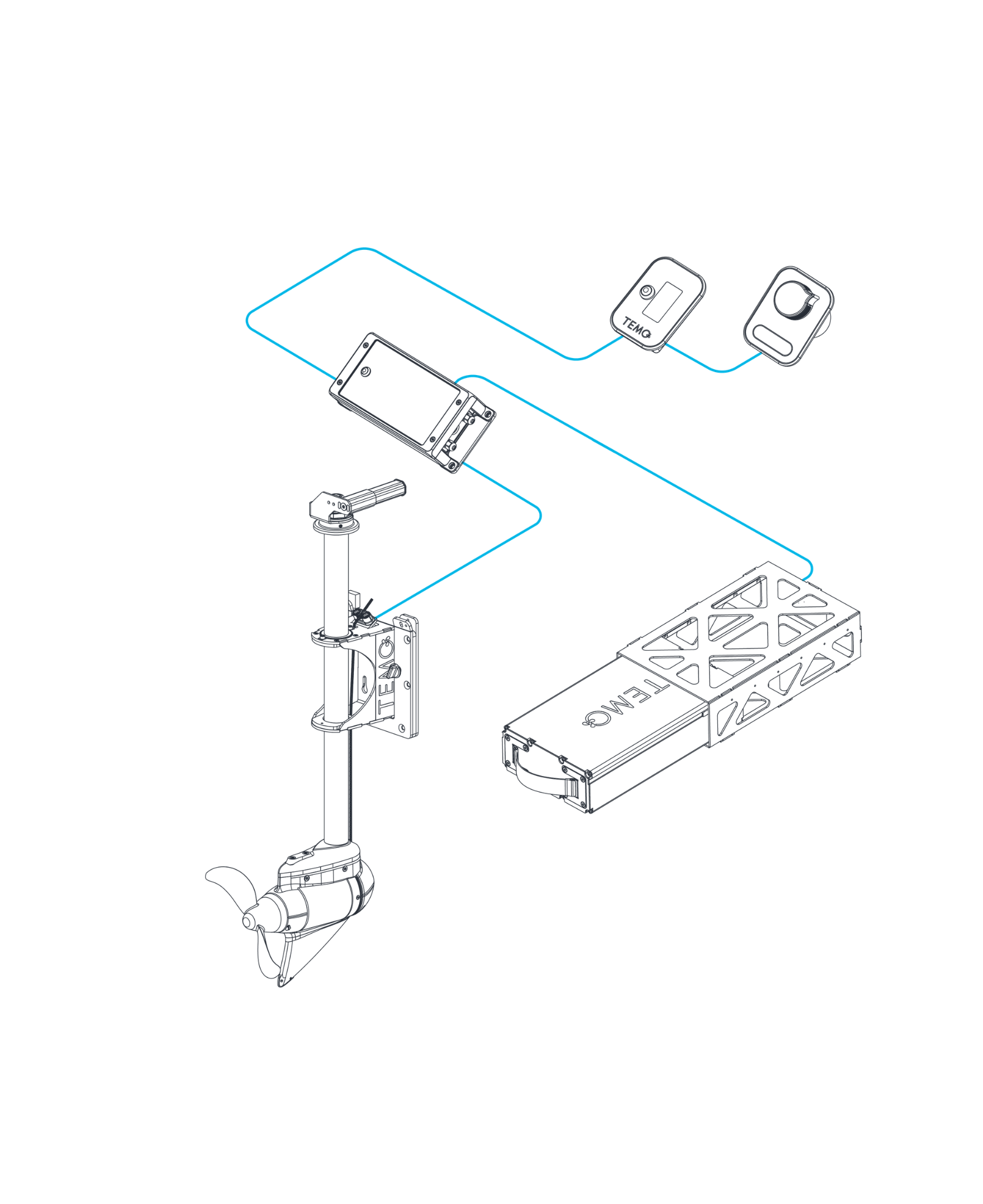 TEMO

TEMO

TEMO